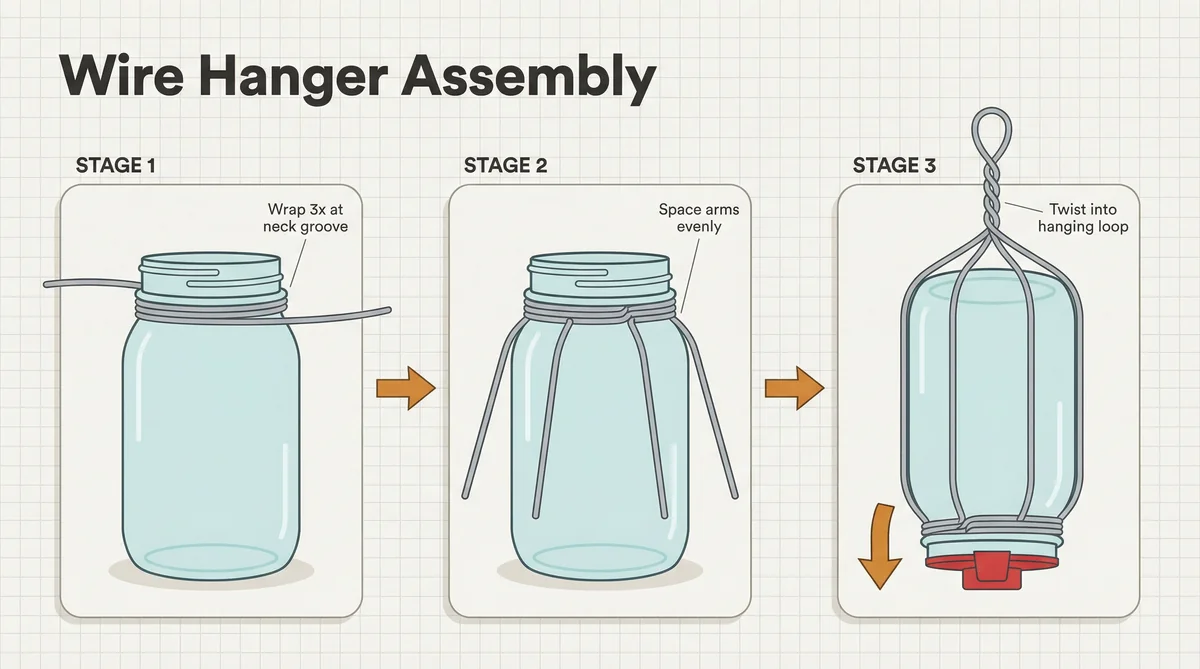 Wire Hanger Assembly

STAGE 1

Wrap 3x at neck groove

STAGE 2

Space arms evenly

STAGE 3

Twist into hanging loop